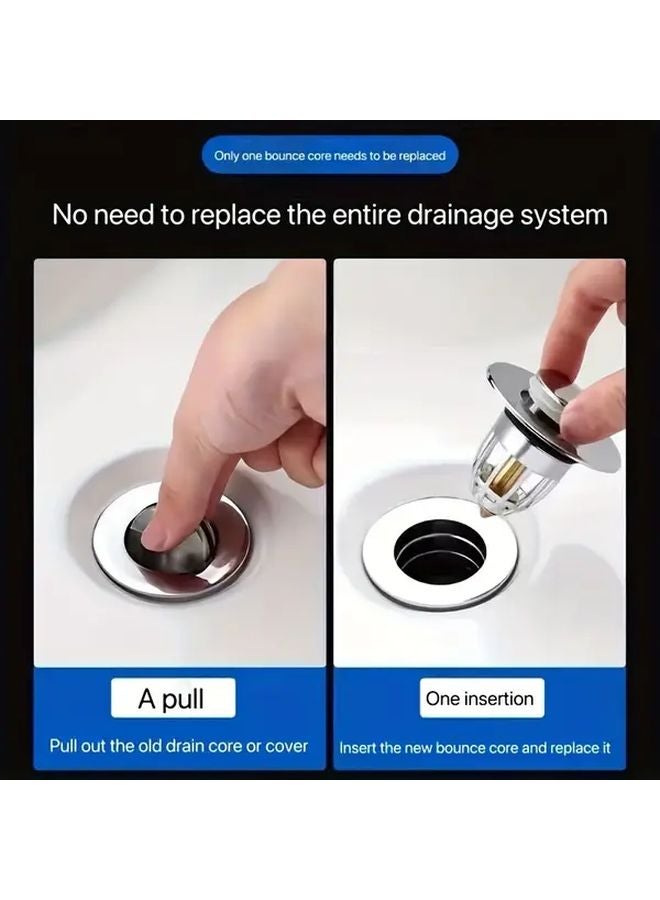 Only one bounce core needs to be replaced

No need to replace the entire drainage system

A pull

Pull out the old drain core or cover

One insertion

Insert the new bounce core and replace it